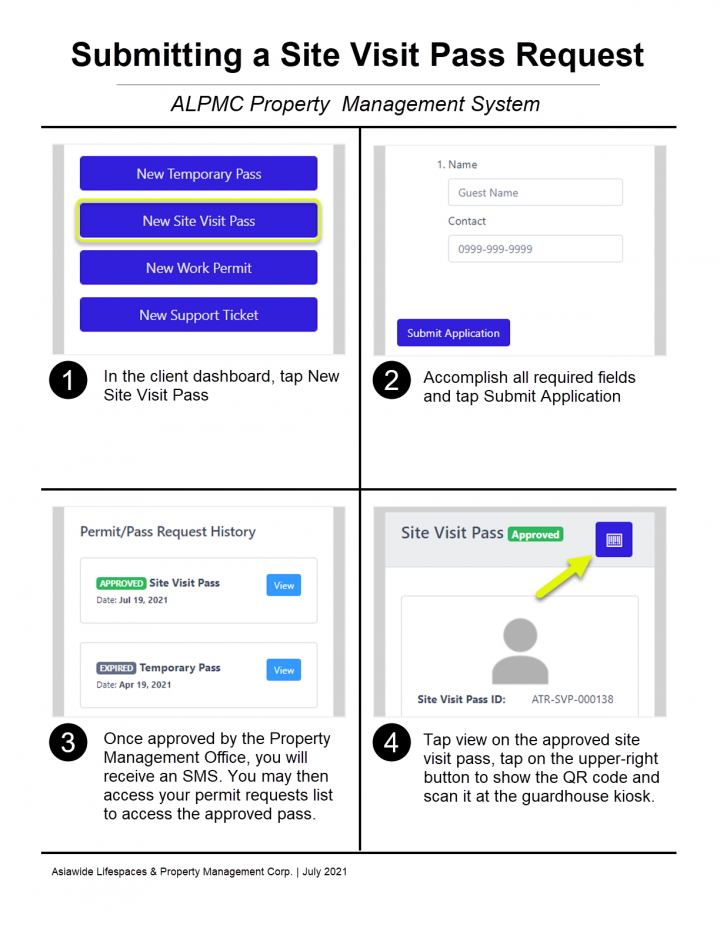 Submitting a Site Visit Pass Request

ALPMC Property Management System

New Temporary Pass

New Site Visit Pass

New Work Permit

New Support Ticket

1 In the client dashboard, tap New Site Visit Pass

1. Name

Guest Name

Contact

0999-999-9999

Submit Application

2 Accomplish all required fields and tap Submit Application

Permit/Pass Request History

APPROVED Site Visit Pass
Date: Jul 19, 2021
View

EXPIRED Temporary Pass
Date: Apr 19, 2021
View

3 Once approved by the Property Management Office, you will receive an SMS. You may then access your permit requests list to access the approved pass.

Site Visit Pass Approved

Site Visit Pass ID: ATR-SVP-000138

4 Tap view on the approved site visit pass, tap on the upper-right button to show the QR code and scan it at the guardhouse kiosk.

Asiawide Lifespaces & Property Management Corp. | July 2021