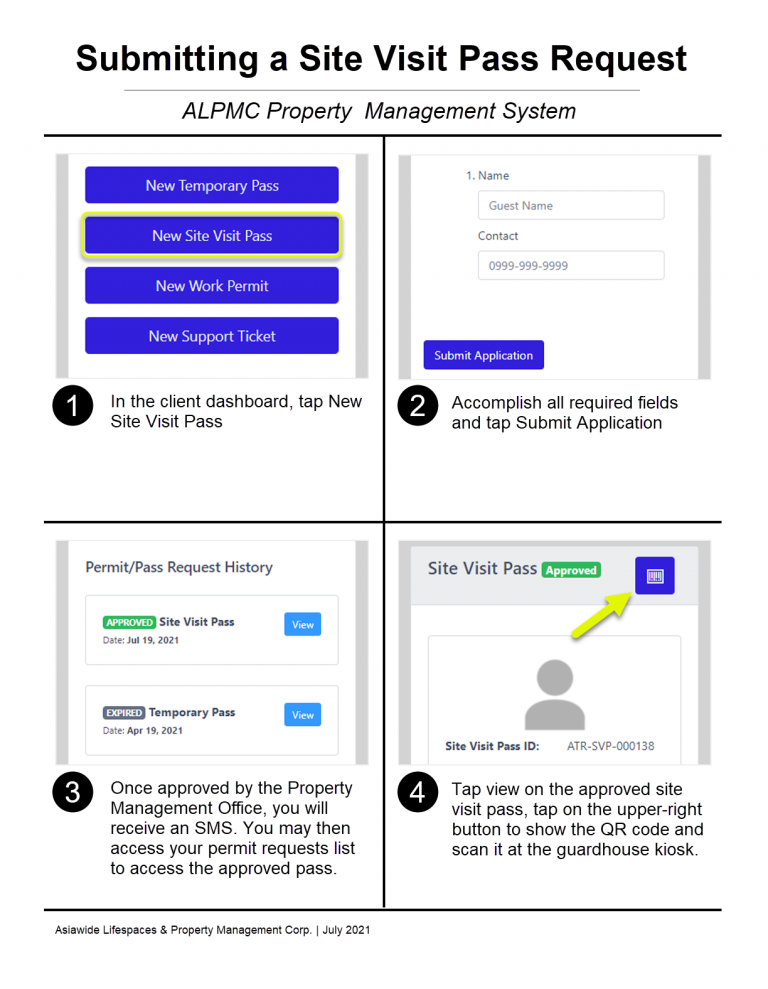 Submitting a Site Visit Pass Request

ALPMC Property Management System

New Temporary Pass

New Site Visit Pass

New Work Permit

New Support Ticket

1 In the client dashboard, tap New Site Visit Pass

1. Name

Guest Name

Contact

0999-999-9999

Submit Application

2 Accomplish all required fields and tap Submit Application

Permit/Pass Request History

APPROVED Site Visit Pass
Date: Jul 19, 2021

View

EXPIRED Temporary Pass
Date: Apr 19, 2021

View

3 Once approved by the Property Management Office, you will receive an SMS. You may then access your permit requests list to access the approved pass.

Site Visit Pass Approved

Site Visit Pass ID: ATR-SVP-000138

4 Tap view on the approved site visit pass, tap on the upper-right button to show the QR code and scan it at the guardhouse kiosk.

Asiawide Lifespaces & Property Management Corp. | July 2021