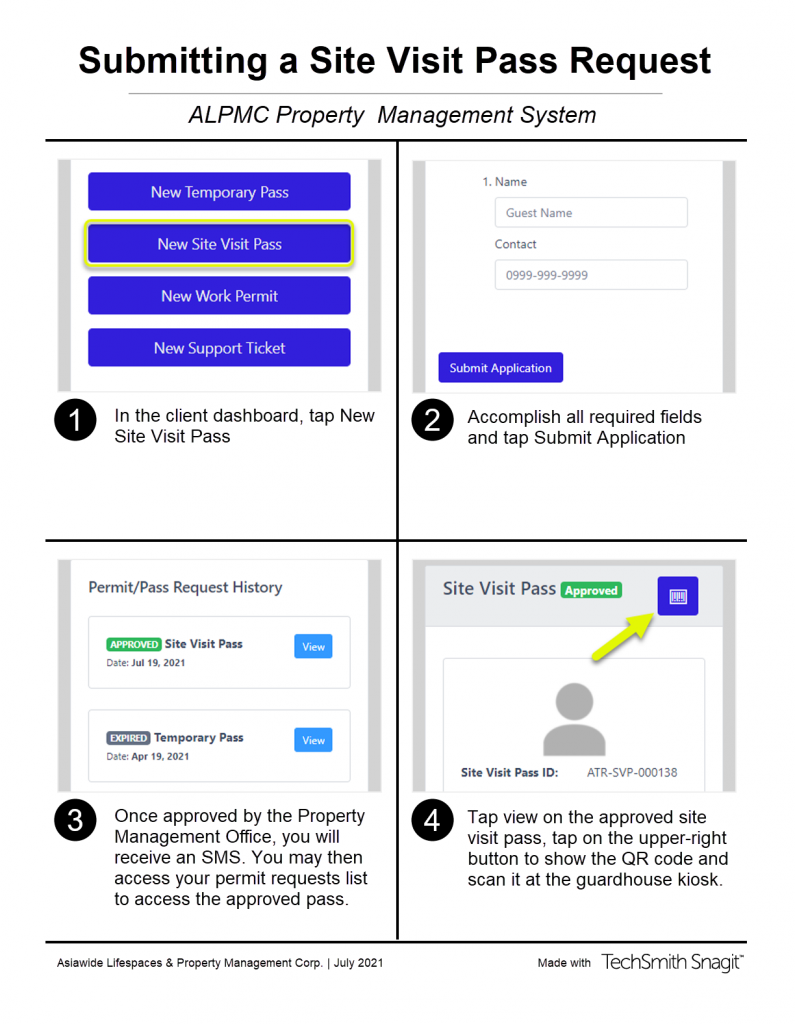 Submitting a Site Visit Pass Request

ALPMC Property Management System

New Temporary Pass

New Site Visit Pass

New Work Permit

New Support Ticket

1 In the client dashboard, tap New Site Visit Pass

1. Name

Guest Name

Contact

0999-999-9999

Submit Application

2 Accomplish all required fields and tap Submit Application

Permit/Pass Request History

APPROVED Site Visit Pass
Date: Jul 19, 2021
View

EXPIRED Temporary Pass
Date: Apr 19, 2021
View

3 Once approved by the Property Management Office, you will receive an SMS. You may then access your permit requests list to access the approved pass.

Site Visit Pass Approved

Site Visit Pass ID: ATR-SVP-000138

4 Tap view on the approved site visit pass, tap on the upper-right button to show the QR code and scan it at the guardhouse kiosk.

Asiawide Lifespaces & Property Management Corp. | July 2021

Made with TechSmith Snagit™