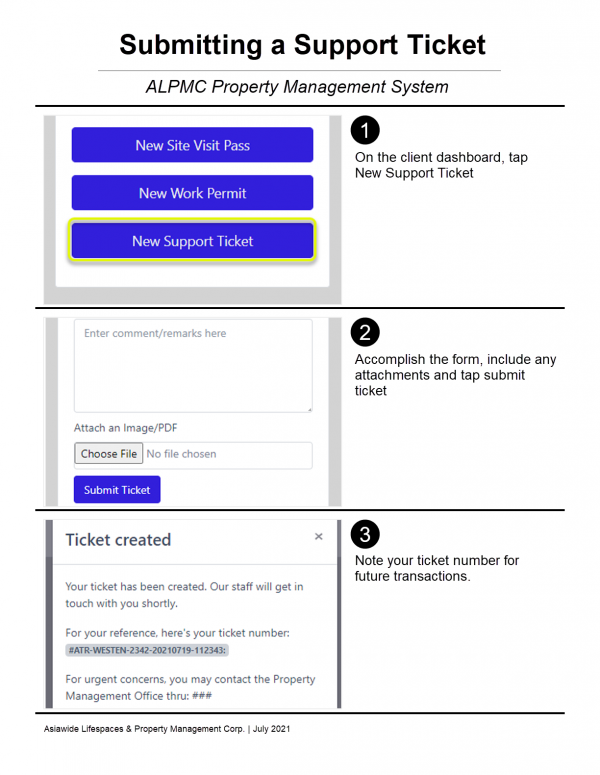 Submitting a Support Ticket

ALPMC Property Management System

New Site Visit Pass

New Work Permit

New Support Ticket

1

On the client dashboard, tap New Support Ticket

Enter comment/remarks here

Attach an Image/PDF

Choose File No file chosen

Submit Ticket

2

Accomplish the form, include any attachments and tap submit ticket

Ticket created ×

Your ticket has been created. Our staff will get in touch with you shortly.

For your reference, here's your ticket number: #ATR-WESTEN-2342-20210719-112343:

For urgent concerns, you may contact the Property Management Office thru: ###

3

Note your ticket number for future transactions.

Asiawide Lifespaces & Property Management Corp. | July 2021