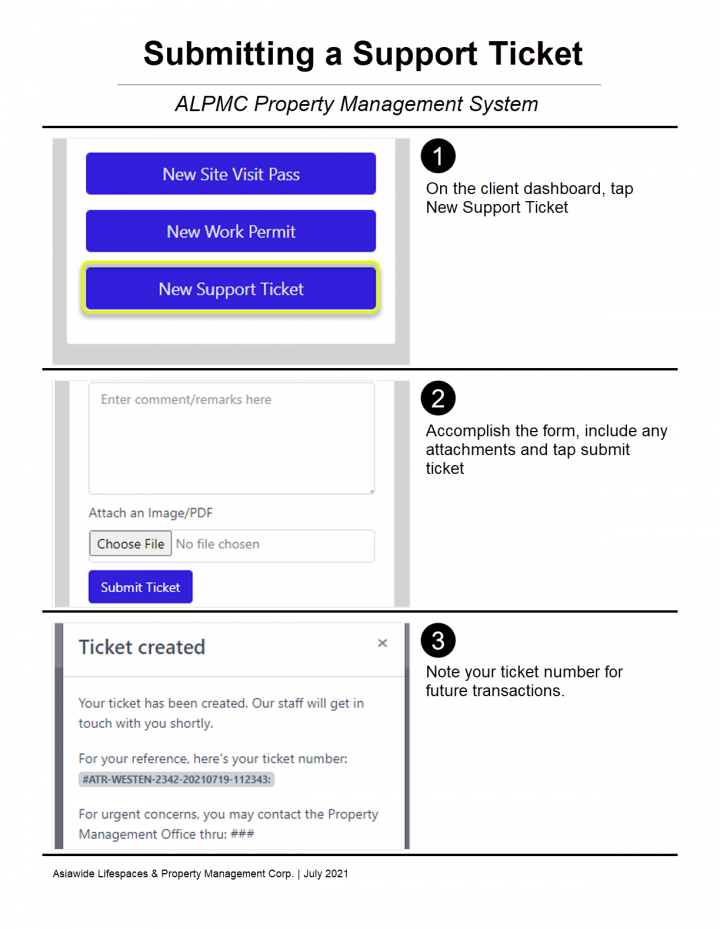 Submitting a Support Ticket

ALPMC Property Management System

New Site Visit Pass

New Work Permit

New Support Ticket

1

On the client dashboard, tap New Support Ticket

Enter comment/remarks here

Attach an Image/PDF

Choose File No file chosen

Submit Ticket

2

Accomplish the form, include any attachments and tap submit ticket

Ticket created ×

Your ticket has been created. Our staff will get in touch with you shortly.

For your reference, here's your ticket number: #ATR-WESTEN-2342-20210719-112343:

For urgent concerns, you may contact the Property Management Office thru: ###

3

Note your ticket number for future transactions.

Asiawide Lifespaces & Property Management Corp. | July 2021